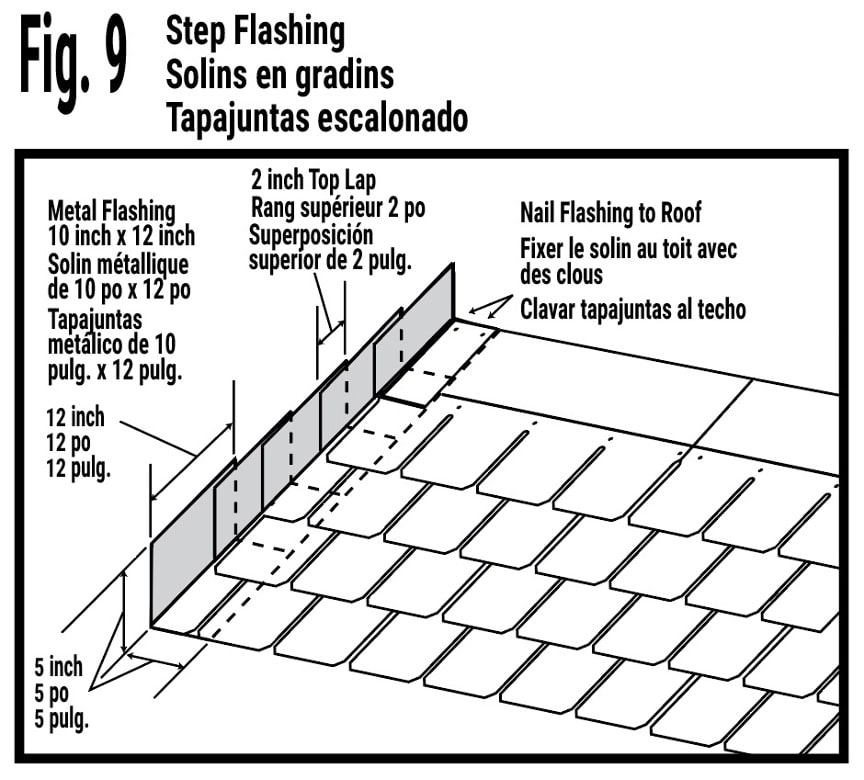 Fig. 9

Step Flashing
Solins en gradins
Tapajuntas escalonado

Metal Flashing 10 inch x 12 inch
Solin métallique de 10 po x 12 po
Tapajuntas metálico de 10 pulg. x 12 pulg.

2 inch Top Lap
Rang supérieur 2 po
Superposición superior de 2 pulg.

Nail Flashing to Roof
Fixer le solin au toit avec des clous
Clavar tapajuntas al techo

12 inch
12 po
12 pulg.

5 inch
5 po
5 pulg.