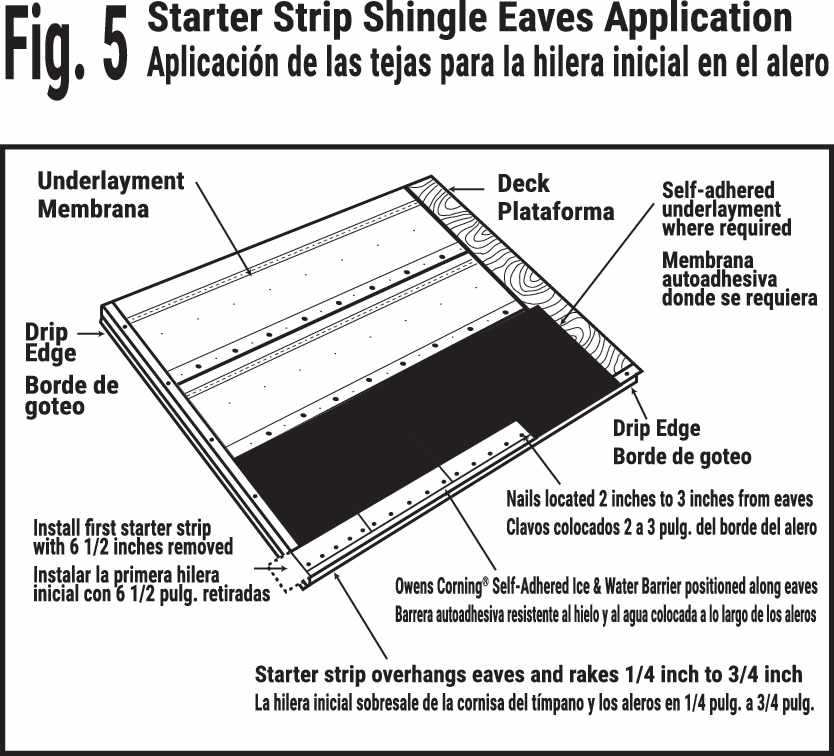 Fig. 5 Starter Strip Shingle Eaves Application
Aplicación de las tejas para la hilera inicial en el alero

Underlayment
Membrana

Deck
Plataforma

Self-adhered underlayment where required

Membrana autoadhesiva donde se requiera

Drip Edge

Borde de goteo

Drip Edge
Borde de goteo

Nails located 2 inches to 3 inches from eaves
Clavos colocados 2 a 3 pulg. del borde del alero

Install first starter strip with 6 1/2 inches removed

Instalar la primera hilera inicial con 6 1/2 pulg. retiradas

Owens Corning® Self-Adhered Ice & Water Barrier positioned along eaves
Barrera autoadhesiva resistente al hielo y al agua colocada a lo largo de los aleros

Starter strip overhangs eaves and rakes 1/4 inch to 3/4 inch
La hilera inicial sobresale de la cornisa del tímpano y los aleros en 1/4 pulg. a 3/4 pulg.