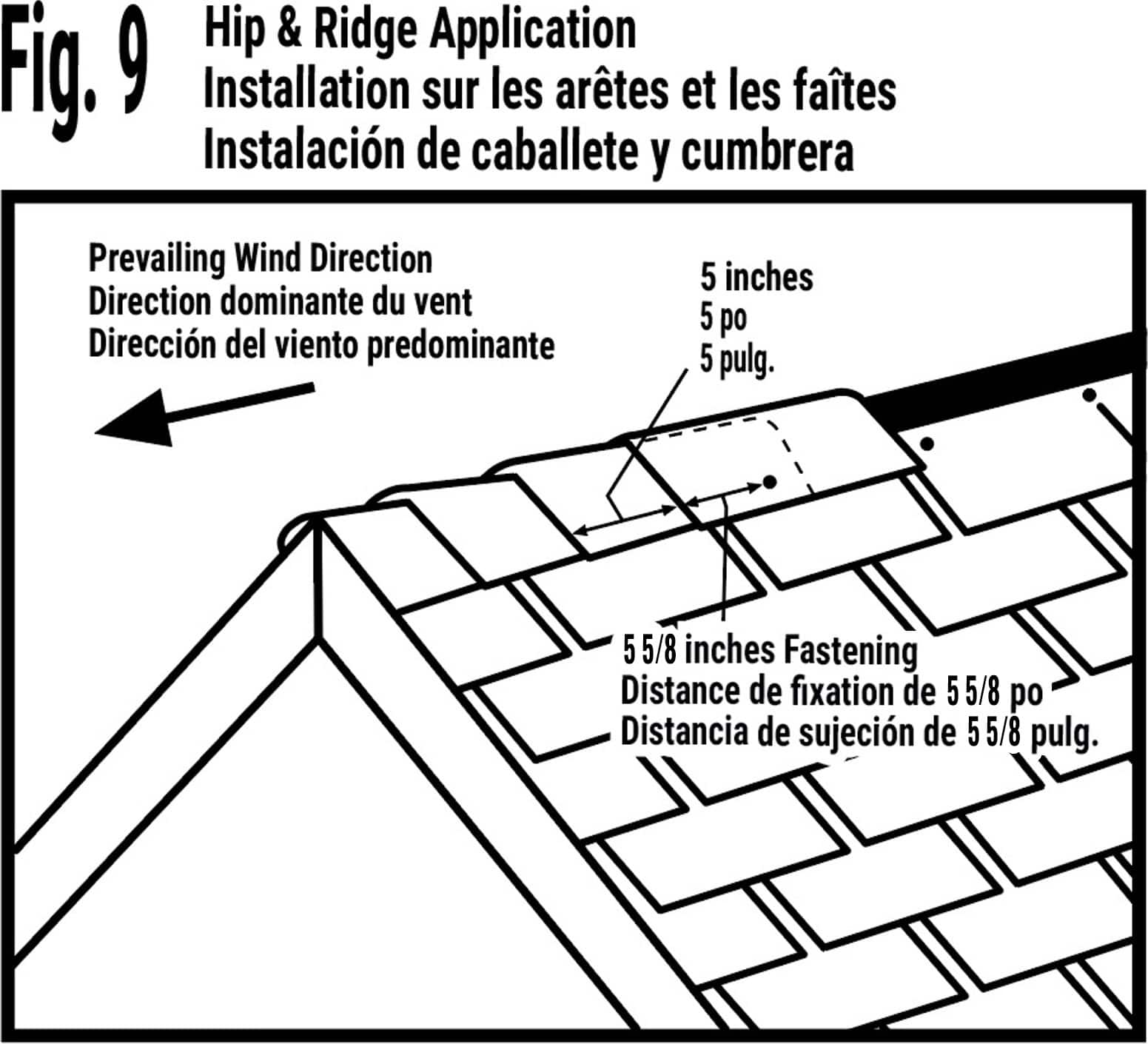 Fig. 9

Hip & Ridge Application
Installation sur les arêtes et les faîtes
Instalación de caballete y cumbrera

Prevailing Wind Direction
Direction dominante du vent
Dirección del viento predominante

5 inches
5 po
5 pulg.

5 5/8 inches Fastening
Distance de fixation de 5 5/8 po
Distancia de sujeción de 5 5/8 pulg.