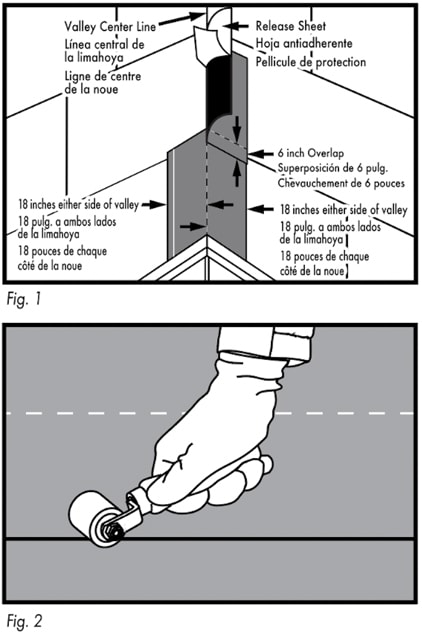 Valley Center Line
Línea central de la limahoya
Ligne de centre de la noue

Release Sheet
Hoja antiadherente
Pellicule de protection

6 inch Overlap
Superposición de 6 pulg.
Chevauchement de 6 pouces

18 inches either side of valley
18 pulg. a ambos lados de la limahoya
18 pouces de chaque côté de la noue

18 inches either side of valley
18 pulg. a ambos lados de la limahoya
18 pouces de chaque côté de la noue

Fig. 1

Fig. 2