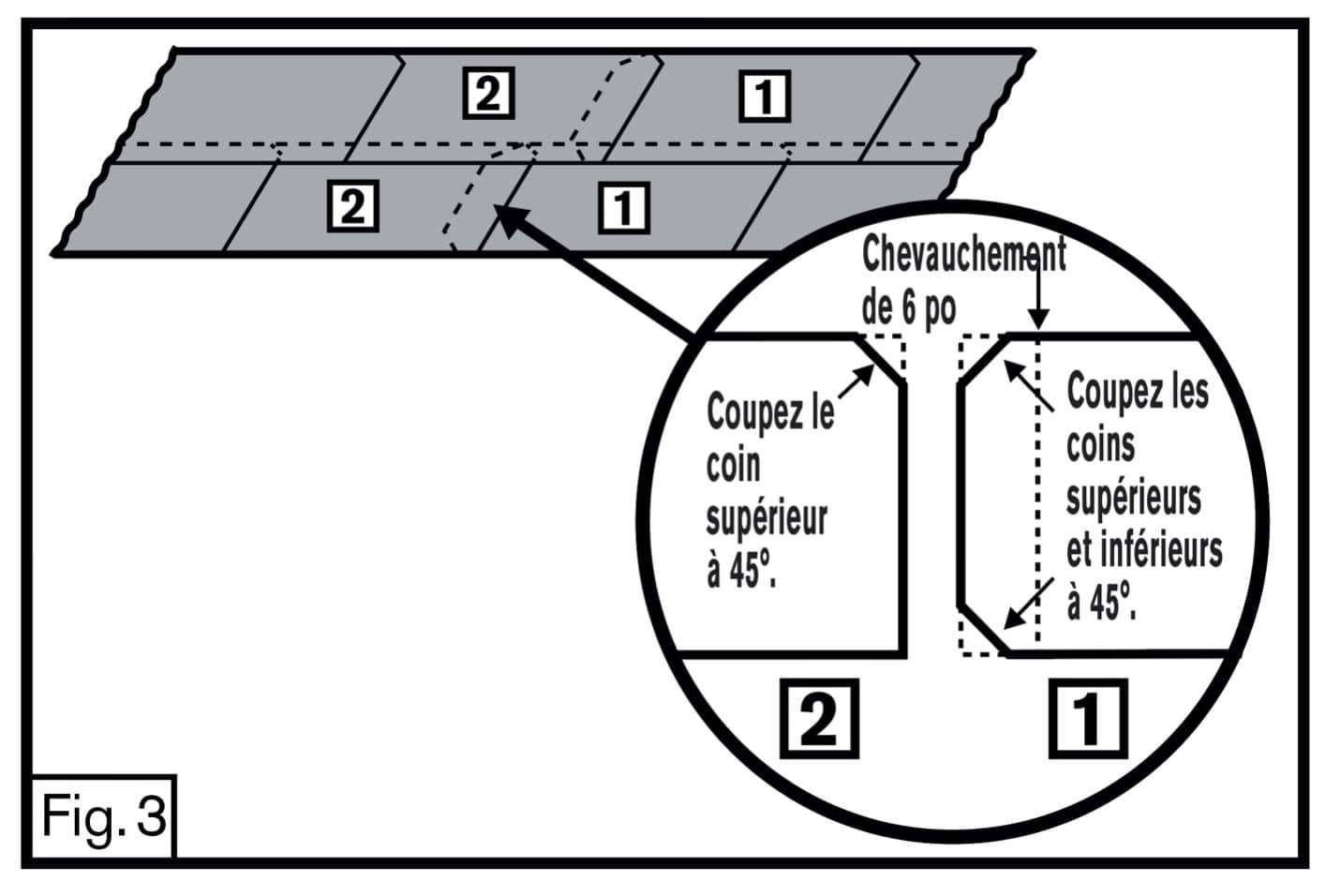 2

1

2

1

Chevauchement de 6 po

Coupez le coin supérieur à 45°.

Coupez les coins supérieurs et inférieurs à 45°.

2

1

Fig. 3