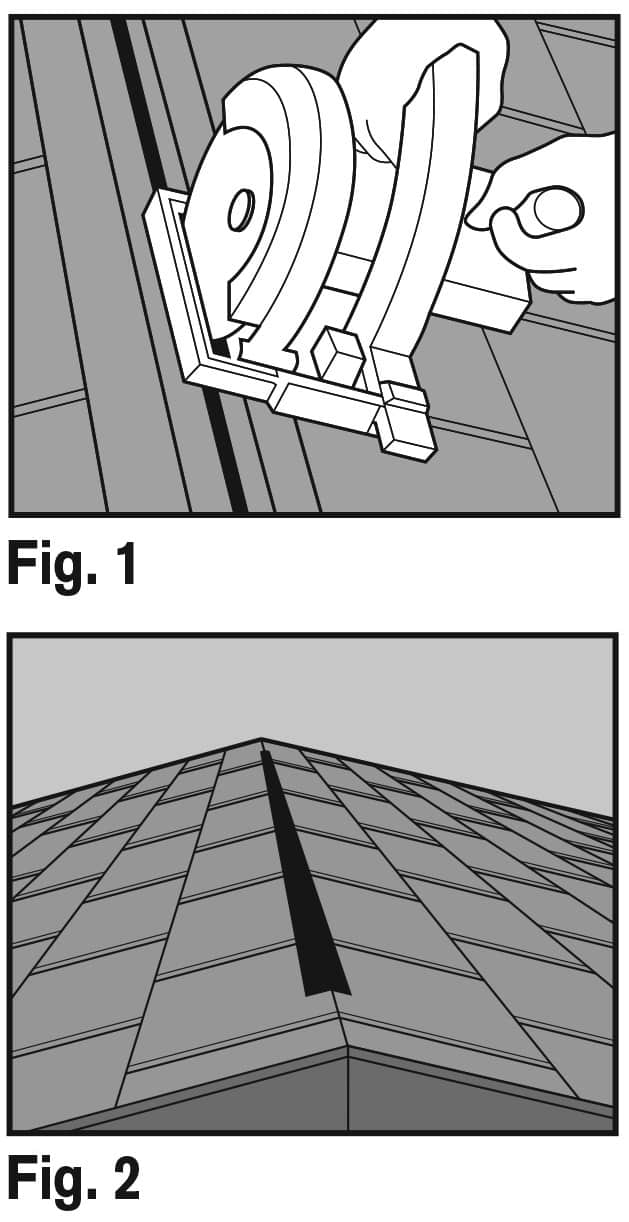 Fig. 1

Fig. 2