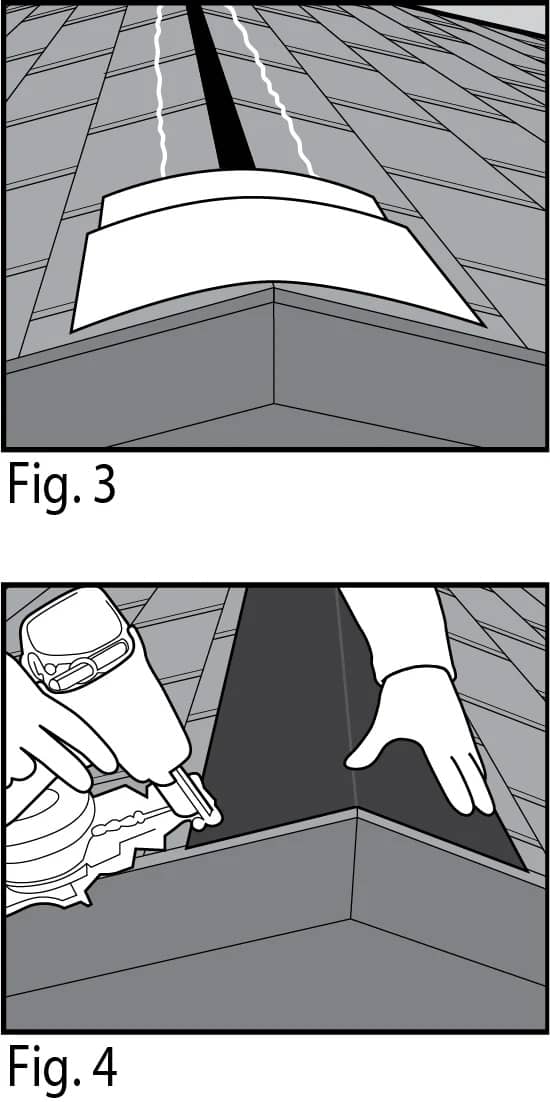 Fig. 3

Fig. 4