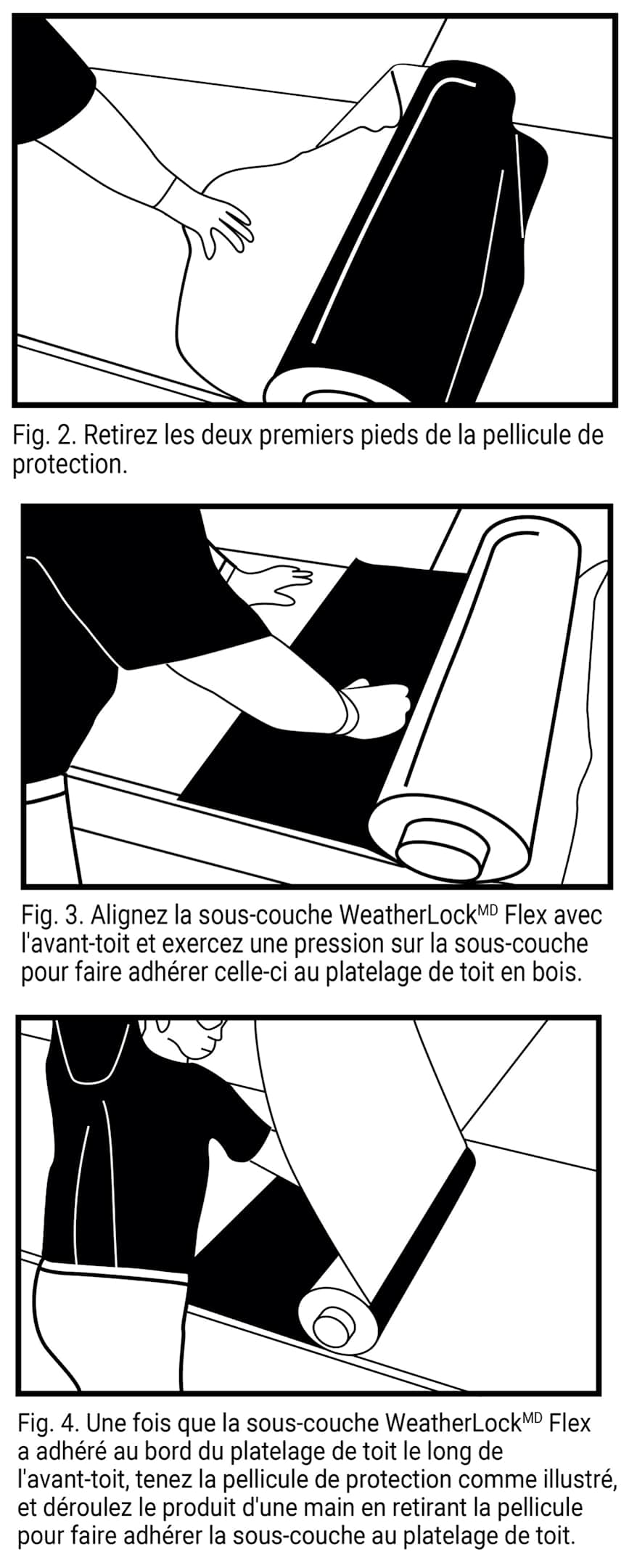 Fig. 2. Retirez les deux premiers pieds de la pellicule de protection.

Fig. 3. Alignez la sous-couche WeatherLock$^{MD}$ Flex avec l'avant-toit et exercez une pression sur la sous-couche pour faire adhérer celle-ci au platelage de toit en bois.

Fig. 4. Une fois que la sous-couche WeatherLock$^{MD}$ Flex a adhéré au bord du platelage de toit le long de l'avant-toit, tenez la pellicule de protection comme illustré, et déroulez le produit d'une main en retirant la pellicule pour faire adhérer la sous-couche au platelage de toit.