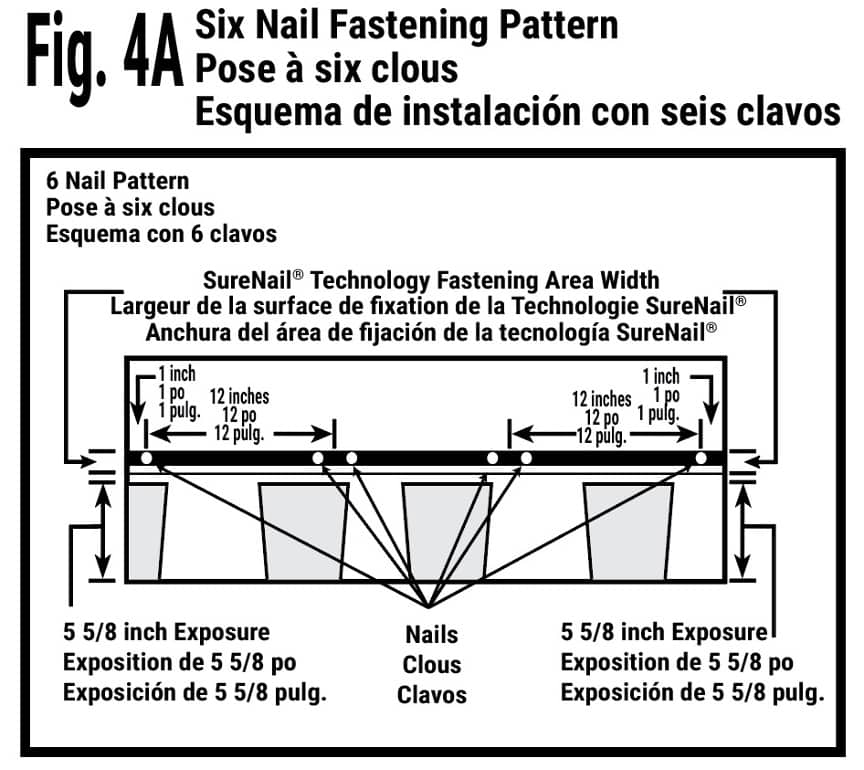 Fig. 4A Six Nail Fastening Pattern
Pose à six clous
Esquema de instalación con seis clavos

6 Nail Pattern
Pose à six clous
Esquema con 6 clavos

SureNail® Technology Fastening Area Width
Largeur de la surface de fixation de la Technologie SureNail®
Anchura del área de fijación de la tecnología SureNail®

1 inch
1 po
1 pulg.

12 inches
12 po
12 pulg.

12 inches
12 po
12 pulg.

1 inch
1 po
1 pulg.

5 5/8 inch Exposure
Exposition de 5 5/8 po
Exposición de 5 5/8 pulg.

Nails
Clous
Clavos

5 5/8 inch Exposure
Exposition de 5 5/8 po
Exposición de 5 5/8 pulg.