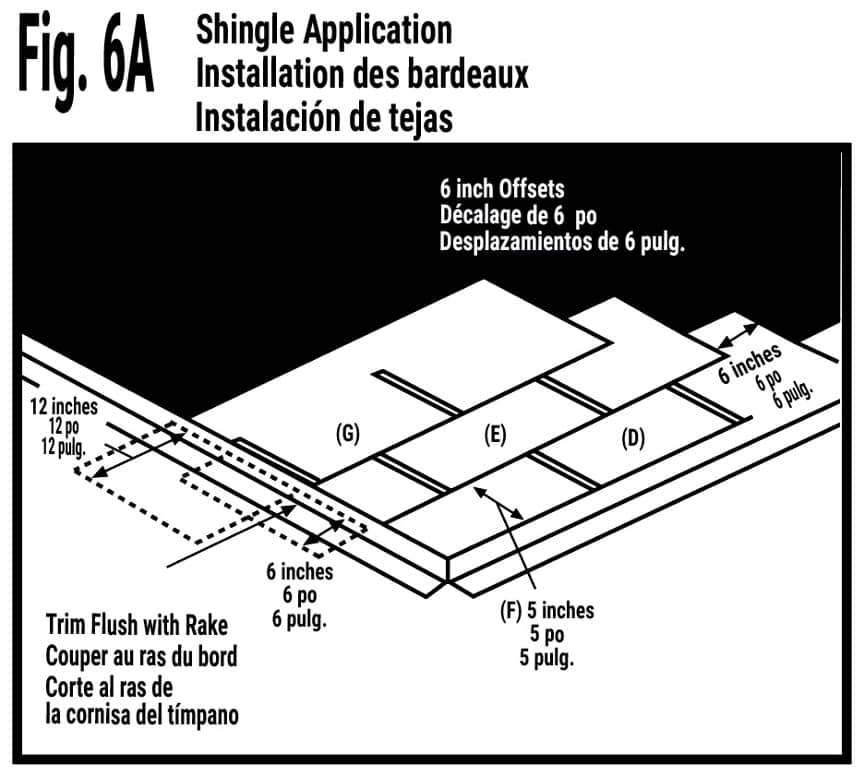 Fig. 6A

Shingle Application
Installation des bardeaux
Instalación de tejas

6 inch Offsets
Décalage de 6 po
Desplazamientos de 6 pulg.

6 inches
6 po
6 pulg.

12 inches
12 po
12 pulg.

(G)

(E)

(D)

6 inches
6 po
6 pulg.

(F) 5 inches
5 po
5 pulg.

Trim Flush with Rake
Couper au ras du bord
Corte al ras de
la cornisa del tímpano