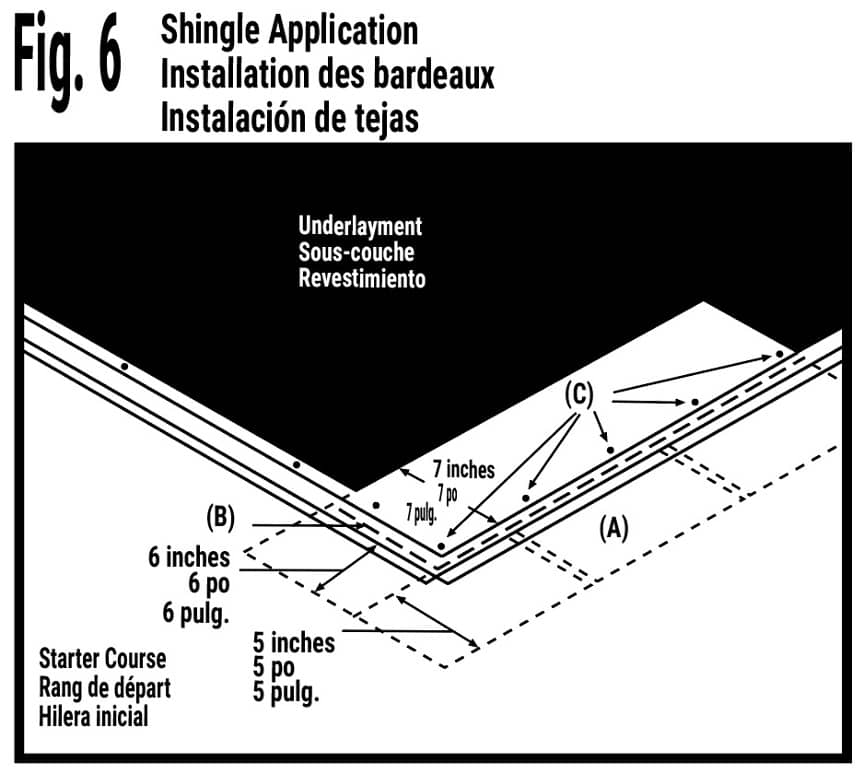 Fig. 6 Shingle Application
Installation des bardeaux
Instalación de tejas

Underlayment
Sous-couche
Revestimiento

(C)

7 inches
7 po
7 pulg.

(B)

(A)

6 inches
6 po
6 pulg.

5 inches
5 po
5 pulg.

Starter Course
Rang de départ
Hilera inicial