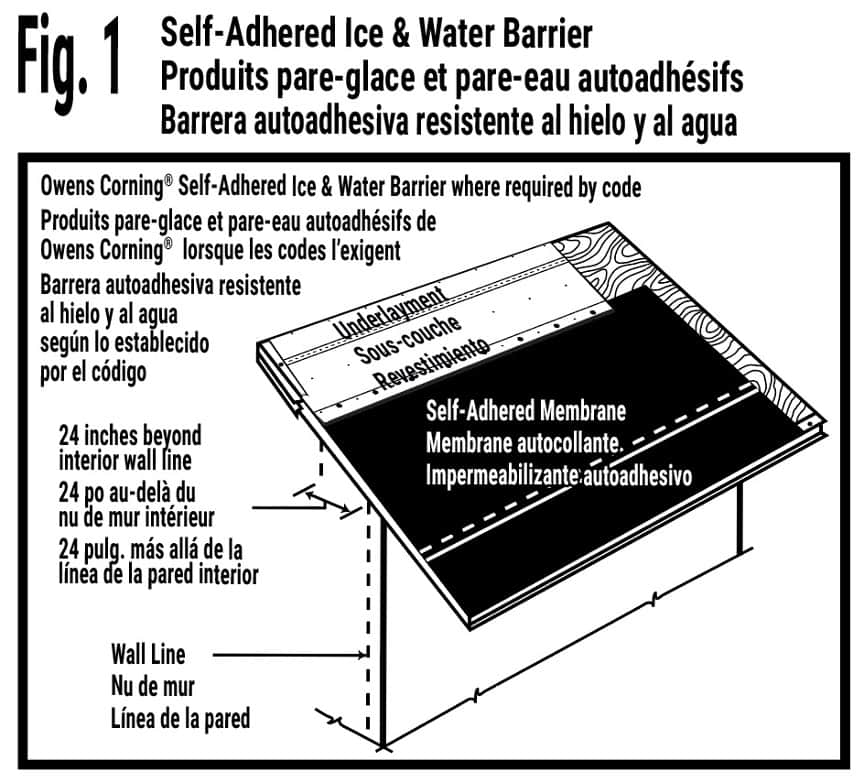 Fig. 1 Self-Adhered Ice & Water Barrier
Produits pare-glace et pare-eau autoadhésifs
Barrera autoadhesiva resistente al hielo y al agua

Owens Corning® Self-Adhered Ice & Water Barrier where required by code
Produits pare-glace et pare-eau autoadhésifs de Owens Corning® lorsque les codes l'exigent
Barrera autoadhesiva resistente al hielo y al agua según lo establecido por el código

Underlayment
Sous-couche
Revestimiento

Self-Adhered Membrane
Membrane autocollante.
Impermeabilizante autoadhesivo

24 inches beyond interior wall line
24 po au-delà du nu de mur intérieur
24 pulg. más allá de la línea de la pared interior

Wall Line
Nu de mur
Línea de la pared