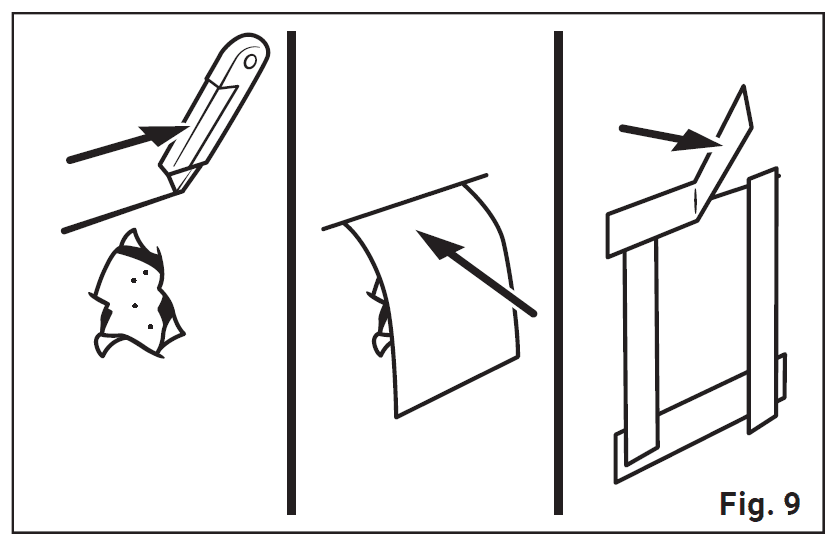 Fig. 9