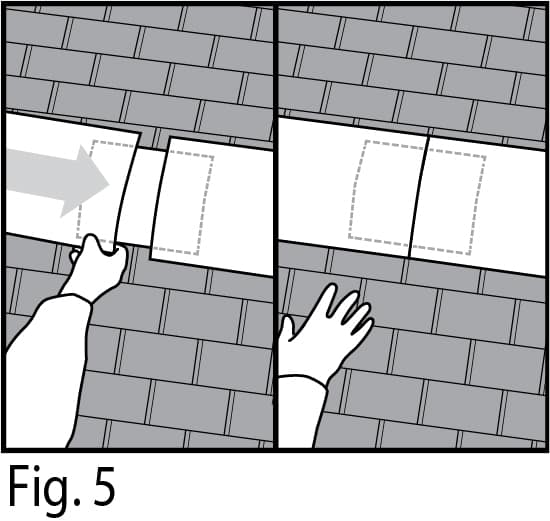 Fig. 5