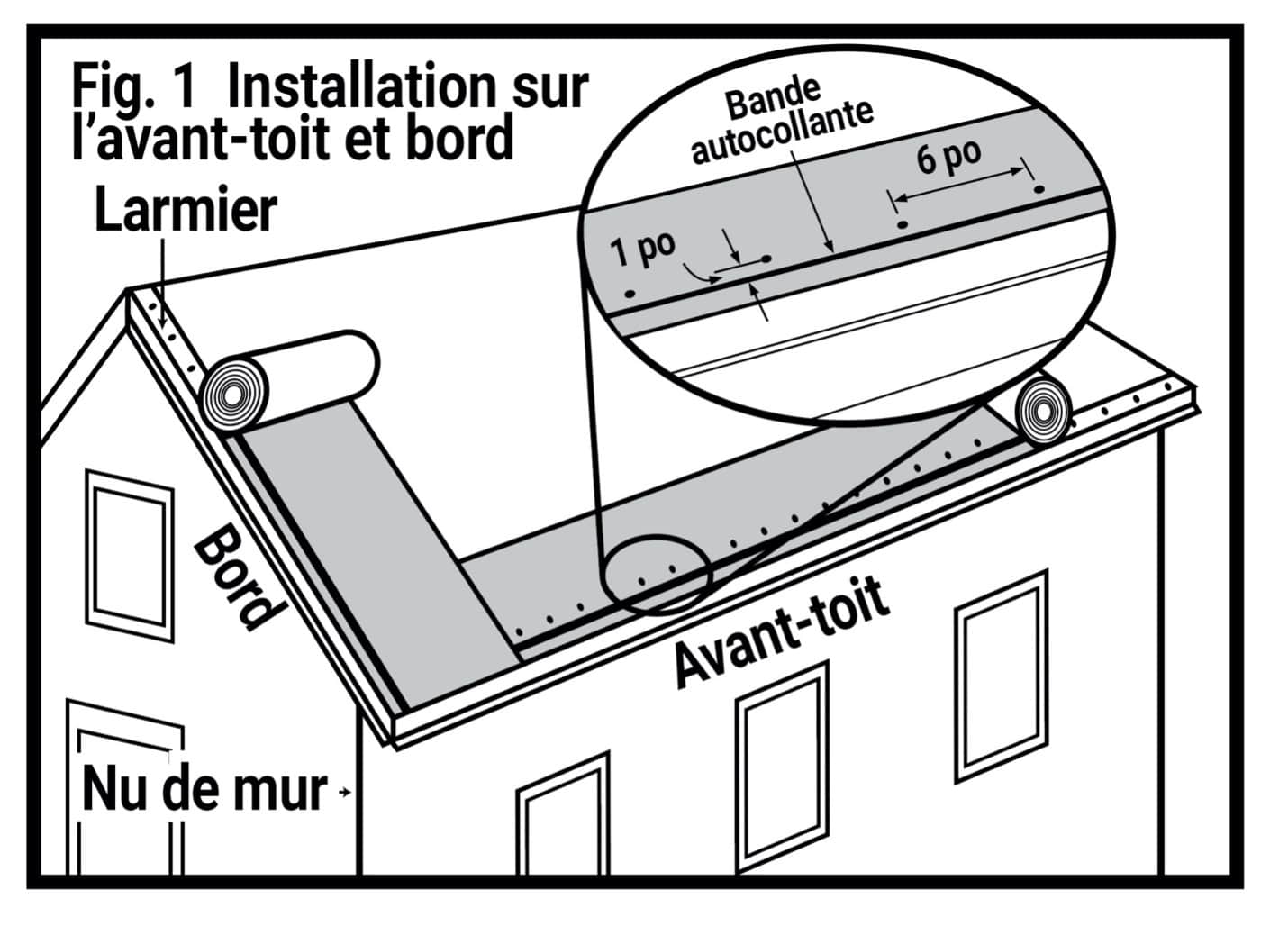 Fig. 1 Installation sur l'avant-toit et bord

Larmier

Bande autocollante

6 po

1 po

Bord

Avant-toit

Nu de mur