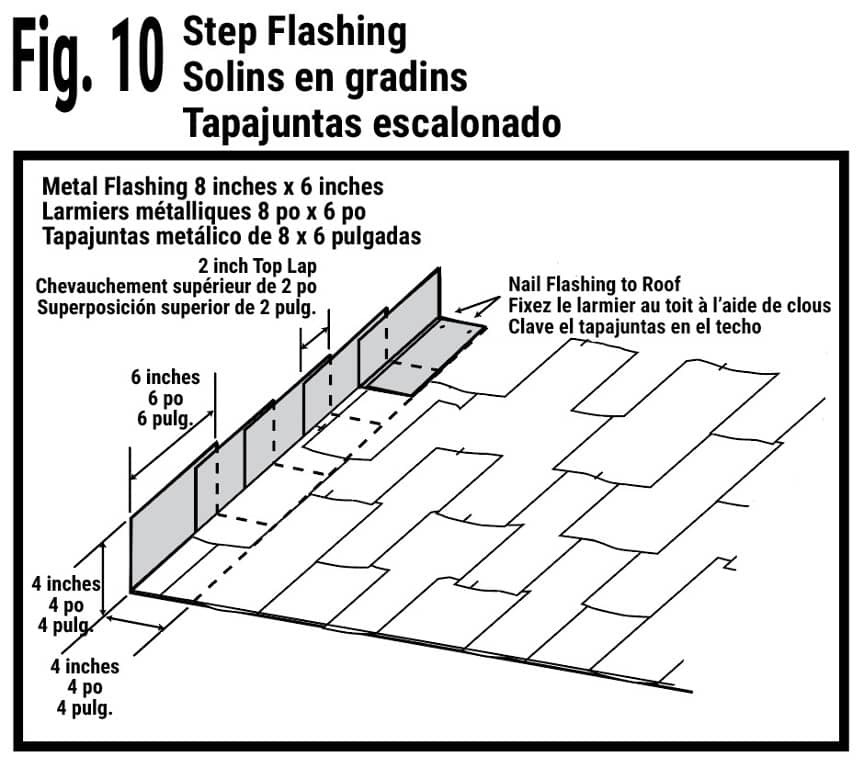 Fig. 10 Step Flashing
Solins en gradins
Tapajuntas escalonado

Metal Flashing 8 inches x 6 inches
Larmiers métalliques 8 po x 6 po
Tapajuntas metálico de 8 x 6 pulgadas

2 inch Top Lap
Chevauchement supérieur de 2 po
Superposición superior de 2 pulg.

Nail Flashing to Roof
Fixez le larmier au toit à l'aide de clous
Clave el tapajuntas en el techo

6 inches
6 po
6 pulg.

4 inches
4 po
4 pulg.

4 inches
4 po
4 pulg.