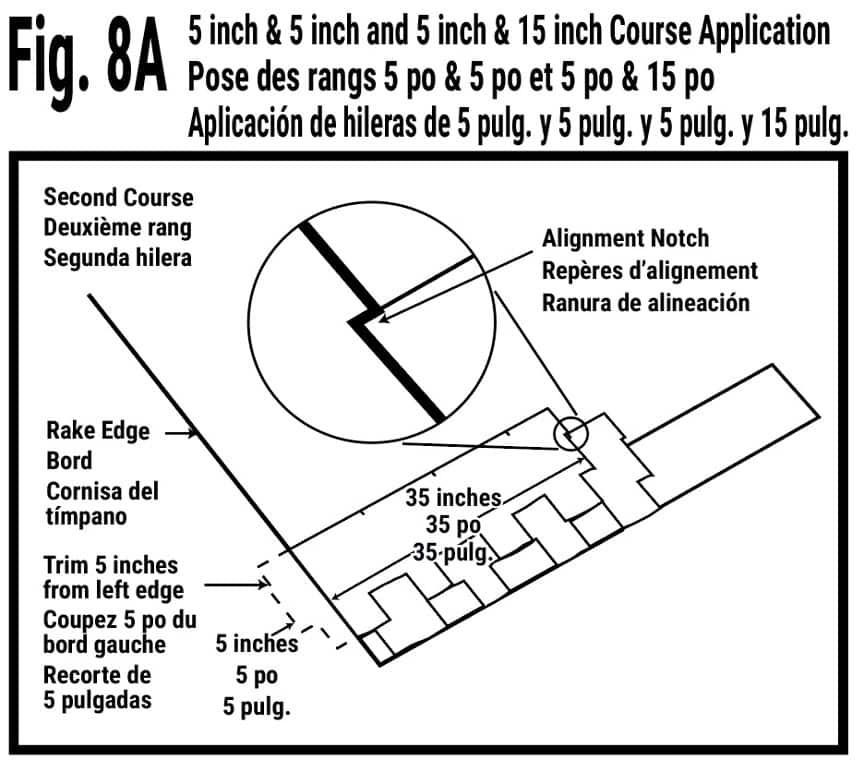 Fig. 8A 5 inch & 5 inch and 5 inch & 15 inch Course Application
Pose des rangs 5 po & 5 po et 5 po & 15 po
Aplicación de hileras de 5 pulg. y 5 pulg. y 5 pulg. y 15 pulg.

Second Course
Deuxième rang
Segunda hilera

Alignment Notch
Repères d'alignement
Ranura de alineación

Rake Edge
Bord
Cornisa del tímpano

35 inches
35 po
35 pulg.

Trim 5 inches from left edge
Coupez 5 po du bord gauche
Recorte de 5 pulgadas

5 inches
5 po
5 pulg.