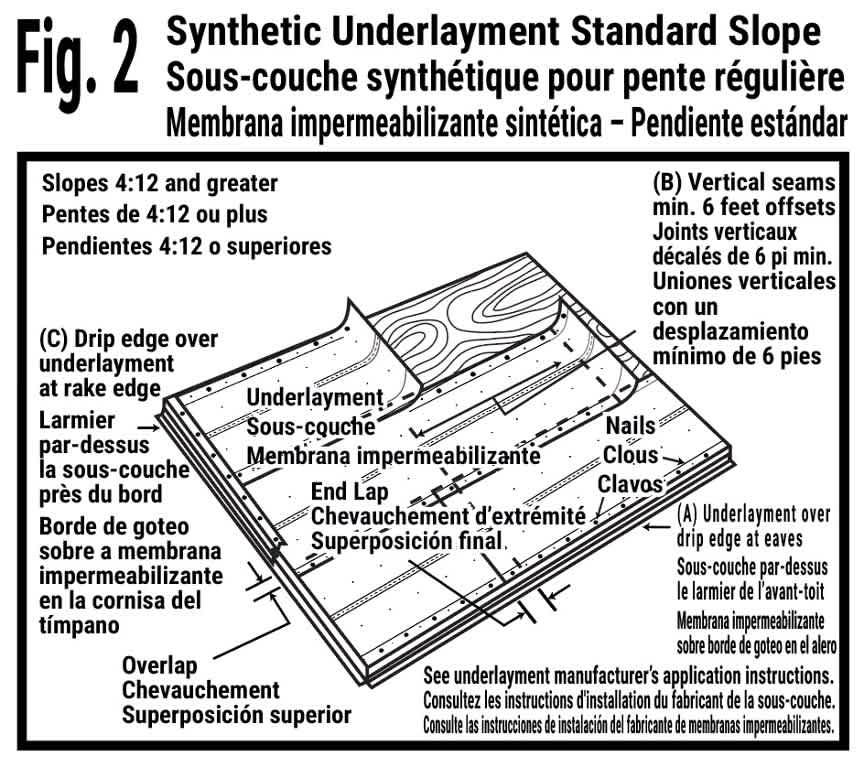 Fig. 2 Synthetic Underlayment Standard Slope
Sous-couche synthétique pour pente régulière
Membrana impermeabilizante sintética – Pendiente estándar

Slopes 4:12 and greater
Pentes de 4:12 ou plus
Pendientes 4:12 o superiores

(B) Vertical seams min. 6 feet offsets
Joints verticaux décalés de 6 pi min.
Uniones verticales con un desplazamiento mínimo de 6 pies

(C) Drip edge over underlayment at rake edge
Larmier par-dessus la sous-couche près du bord
Borde de goteo sobre a membrana impermeabilizante en la cornisa del tímpano

Underlayment
Sous-couche
Membrana impermeabilizante

Nails
Clous
Clavos

End Lap
Chevauchement d'extrémité
Superposición final

(A) Underlayment over drip edge at eaves
Sous-couche par-dessus le larmier de l'avant-toit
Membrana impermeabilizante sobre borde de goteo en el alero

Overlap
Chevauchement
Superposición superior

See underlayment manufacturer's application instructions.
Consultez les instructions d'installation du fabricant de la sous-couche.
Consulte las instrucciones de instalación del fabricante de membranas impermeabilizantes.