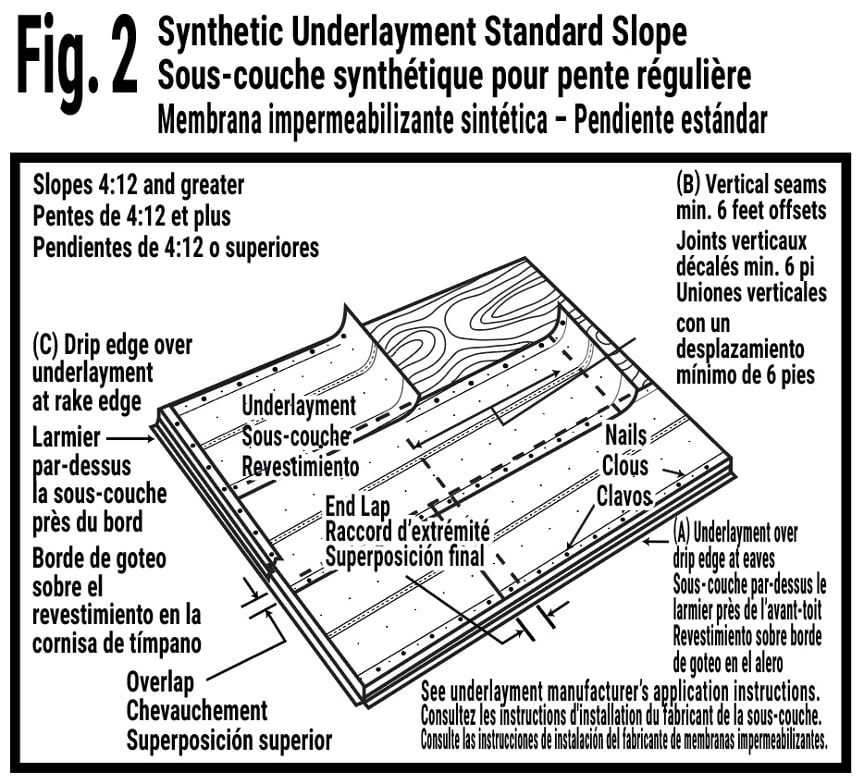 Fig. 2 Synthetic Underlayment Standard Slope
Sous-couche synthétique pour pente régulière
Membrana impermeabilizante sintética – Pendiente estándar

Slopes 4:12 and greater
Pentes de 4:12 et plus
Pendientes de 4:12 o superiores

(B) Vertical seams min. 6 feet offsets
Joints verticaux décalés min. 6 pi
Uniones verticales con un desplazamiento mínimo de 6 pies

(C) Drip edge over underlayment at rake edge
Larmier par-dessus la sous-couche près du bord
Borde de goteo sobre el revestimiento en la cornisa de tímpano

Underlayment
Sous-couche
Revestimiento

Nails
Clous
Clavos

End Lap
Raccord d'extrémité
Superposición final

(A) Underlayment over drip edge at eaves
Sous-couche par-dessus le larmier près de l'avant-toit
Revestimiento sobre borde de goteo en el alero

Overlap
Chevauchement
Superposición superior

See underlayment manufacturer's application instructions.
Consultez les instructions d'installation du fabricant de la sous-couche.
Consulte las instrucciones de instalación del fabricante de membranas impermeabilizantes.