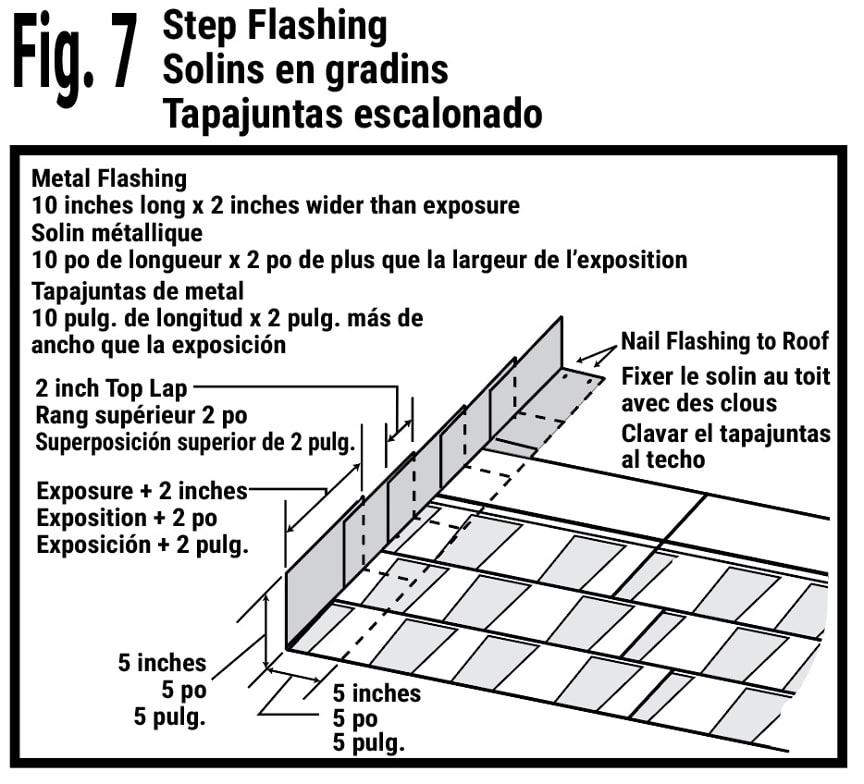 Fig. 7 Step Flashing
Solins en gradins
Tapajuntas escalonado

Metal Flashing
10 inches long x 2 inches wider than exposure
Solin métallique
10 po de longueur x 2 po de plus que la largeur de l'exposition
Tapajuntas de metal
10 pulg. de longitud x 2 pulg. más de ancho que la exposición

Nail Flashing to Roof
Fixer le solin au toit avec des clous
Clavar el tapajuntas al techo

2 inch Top Lap
Rang supérieur 2 po
Superposición superior de 2 pulg.

Exposure + 2 inches
Exposition + 2 po
Exposición + 2 pulg.

5 inches
5 po
5 pulg.

5 inches
5 po
5 pulg.