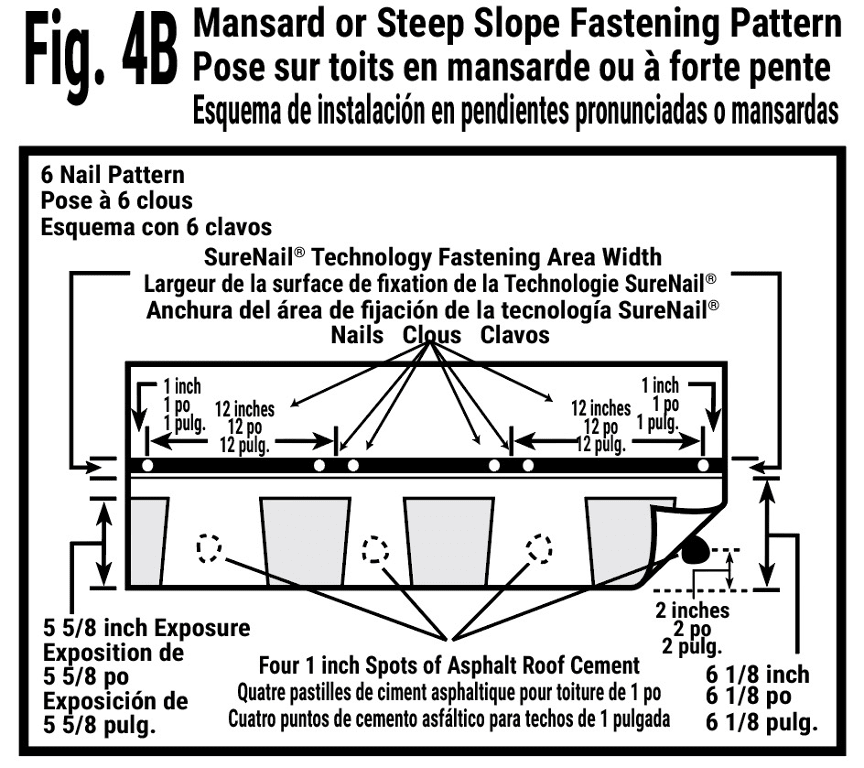 Fig. 4B Mansard or Steep Slope Fastening Pattern
Pose sur toits en mansarde ou à forte pente
Esquema de instalación en pendientes pronunciadas o mansardas

6 Nail Pattern
Pose à 6 clous
Esquema con 6 clavos

SureNail® Technology Fastening Area Width
Largeur de la surface de fixation de la Technologie SureNail®
Anchura del área de fijación de la tecnología SureNail®
Nails Clous Clavos

1 inch
1 po
1 pulg.

12 inches
12 po
12 pulg.

12 inches
12 po
12 pulg.

1 inch
1 po
1 pulg.

2 inches
2 po
2 pulg.

5 5/8 inch Exposure
Exposition de 5 5/8 po
Exposición de 5 5/8 pulg.

Four 1 inch Spots of Asphalt Roof Cement
Quatre pastilles de ciment asphaltique pour toiture de 1 po
Cuatro puntos de cemento asfáltico para techos de 1 pulgada

6 1/8 inch
6 1/8 po
6 1/8 pulg.