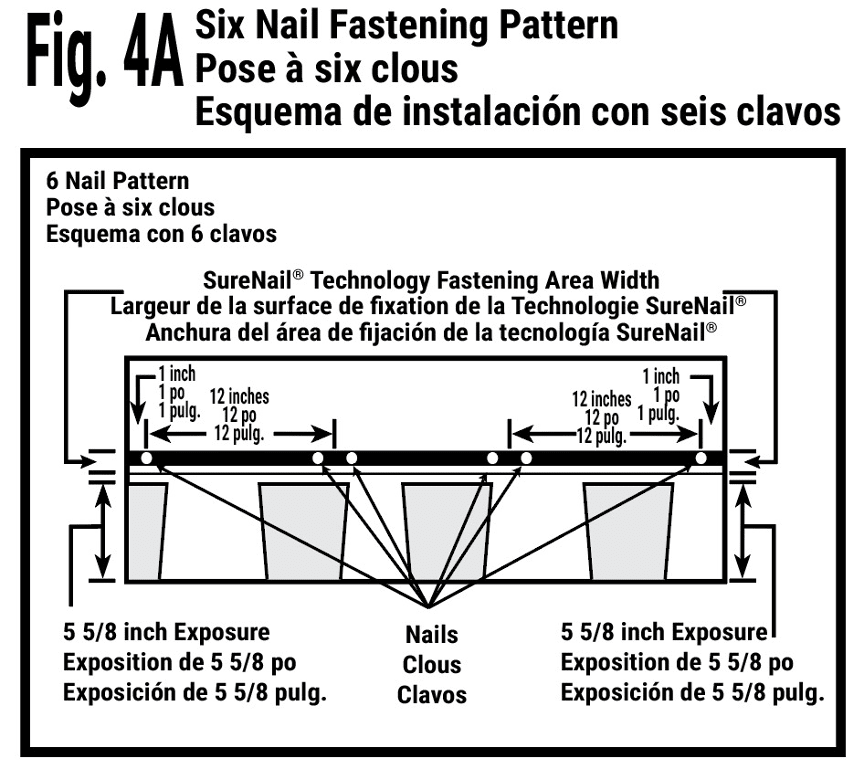 Fig. 4A Six Nail Fastening Pattern
Pose à six clous
Esquema de instalación con seis clavos

6 Nail Pattern
Pose à six clous
Esquema con 6 clavos

SureNail® Technology Fastening Area Width
Largeur de la surface de fixation de la Technologie SureNail®
Anchura del área de fijación de la tecnología SureNail®

1 inch
1 po
1 pulg.

12 inches
12 po
12 pulg.

12 inches
12 po
12 pulg.

1 inch
1 po
1 pulg.

5 5/8 inch Exposure
Exposition de 5 5/8 po
Exposición de 5 5/8 pulg.

Nails
Clous
Clavos

5 5/8 inch Exposure
Exposition de 5 5/8 po
Exposición de 5 5/8 pulg.