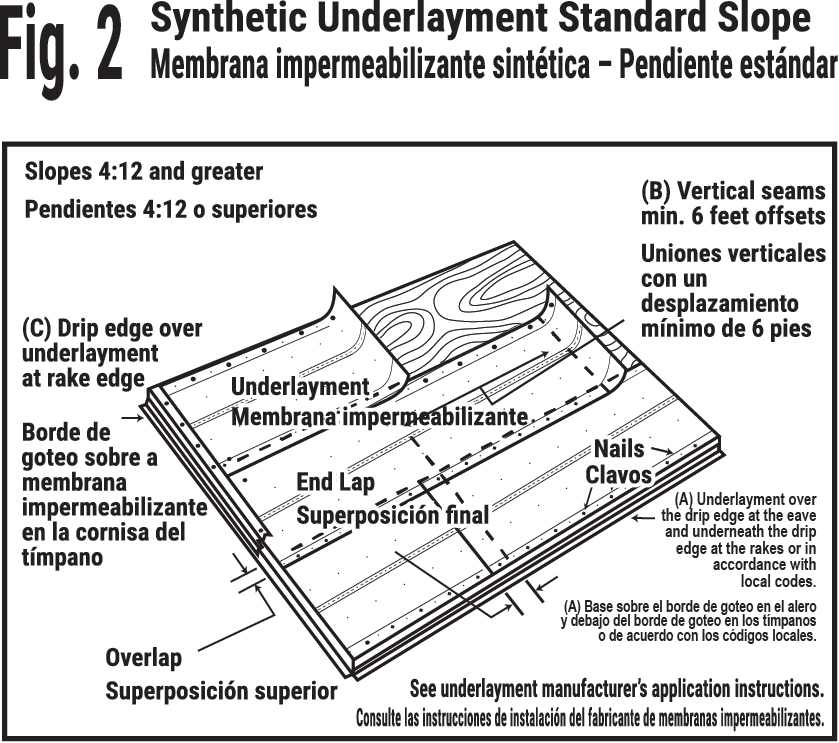 Fig. 2 Synthetic Underlayment Standard Slope
Membrana impermeabilizante sintética – Pendiente estándar

Slopes 4:12 and greater
Pendientes 4:12 o superiores

(B) Vertical seams min. 6 feet offsets
Uniones verticales con un desplazamiento mínimo de 6 pies

(C) Drip edge over underlayment at rake edge
Borde de goteo sobre a membrana impermeabilizante en la cornisa del tímpano

Underlayment
Membrana impermeabilizante

End Lap
Superposición final

Nails
Clavos

(A) Underlayment over the drip edge at the eave and underneath the drip edge at the rakes or in accordance with local codes.

(A) Base sobre el borde de goteo en el alero y debajo del borde de goteo en los tímpanos o de acuerdo con los códigos locales.

Overlap
Superposición superior

See underlayment manufacturer's application instructions.
Consulte las instrucciones de instalación del fabricante de membranas impermeabilizantes.