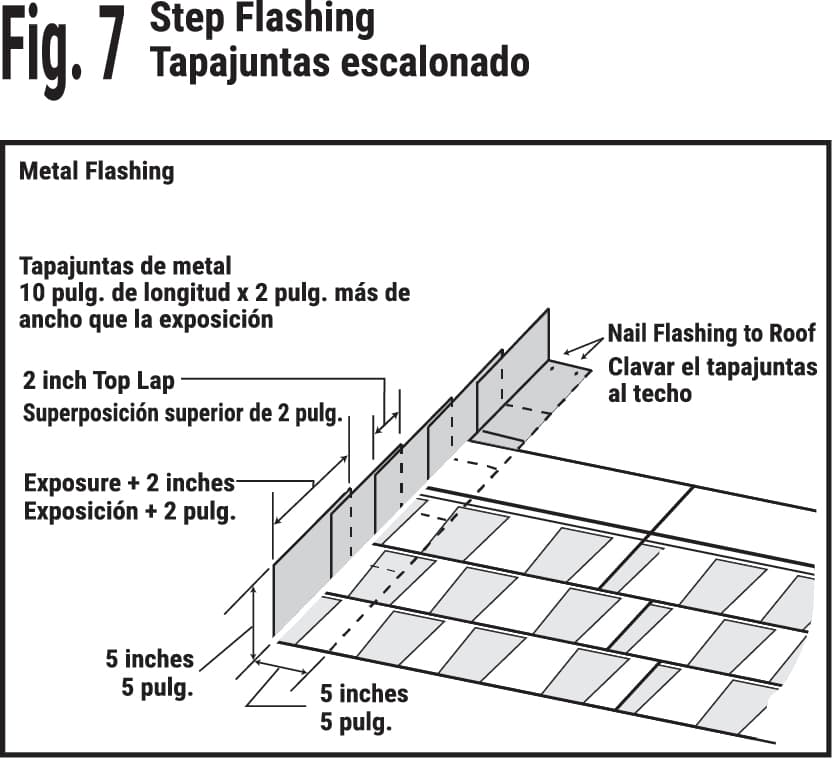 Fig. 7 Step Flashing
Tapajuntas escalonado

Metal Flashing

Tapajuntas de metal
10 pulg. de longitud x 2 pulg. más de ancho que la exposición

Nail Flashing to Roof
Clavar el tapajuntas al techo

2 inch Top Lap
Superposición superior de 2 pulg.

Exposure + 2 inches
Exposición + 2 pulg.

5 inches
5 pulg.

5 inches
5 pulg.