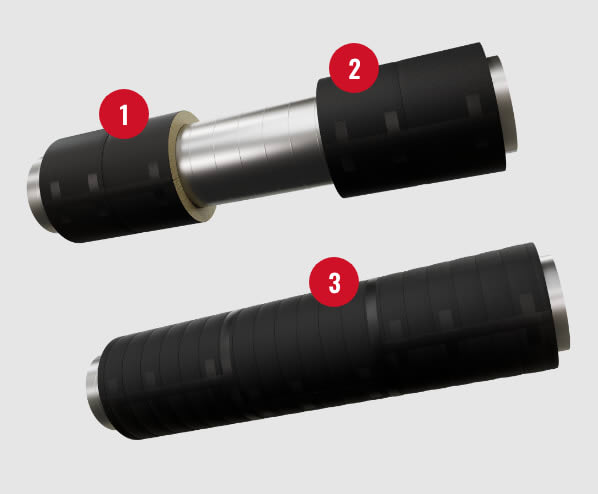 1
2
3