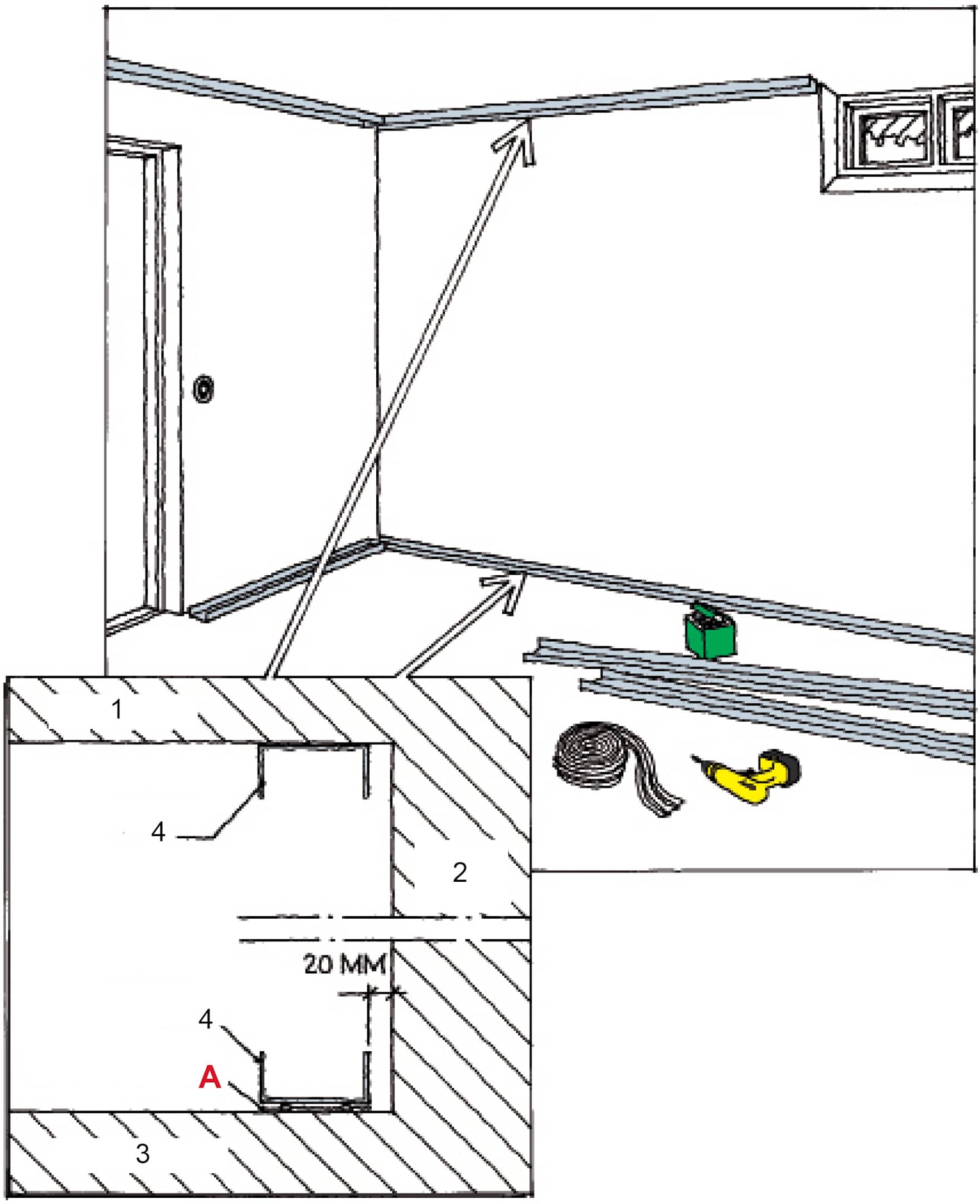 1

4

2

20 MM

4

A

3