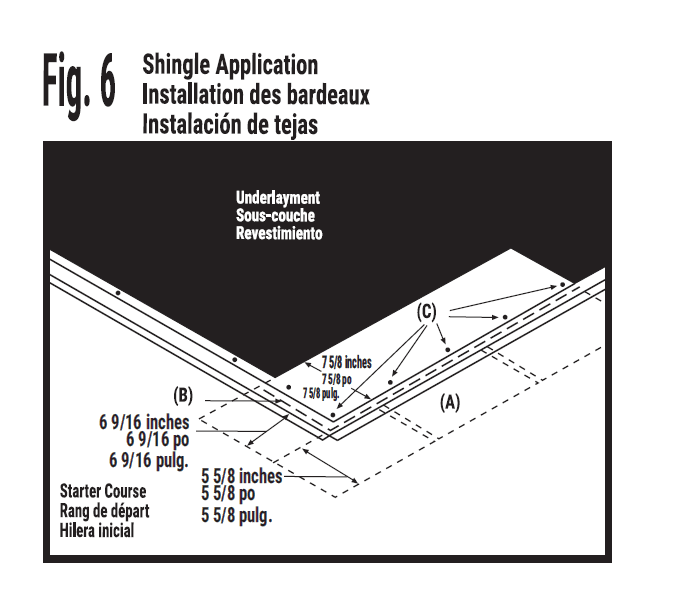 Fig. 6

Shingle Application
Installation des bardeaux
Instalación de tejas

Underlayment
Sous-couche
Revestimiento

(C)

7 5/8 inches
7 5/8 po
7 5/8 pulg.

(B)

(A)

6 9/16 inches
6 9/16 po
6 9/16 pulg.

5 5/8 inches
5 5/8 po
5 5/8 pulg.

Starter Course
Rang de départ
Hilera inicial