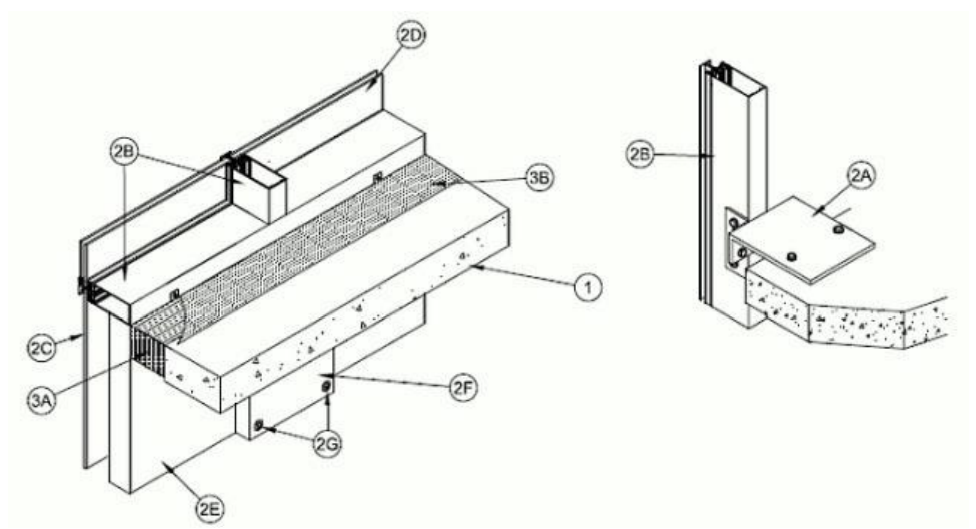 2D
2B
3B
1
2C
3A
2F
2G
2E
2B
2A