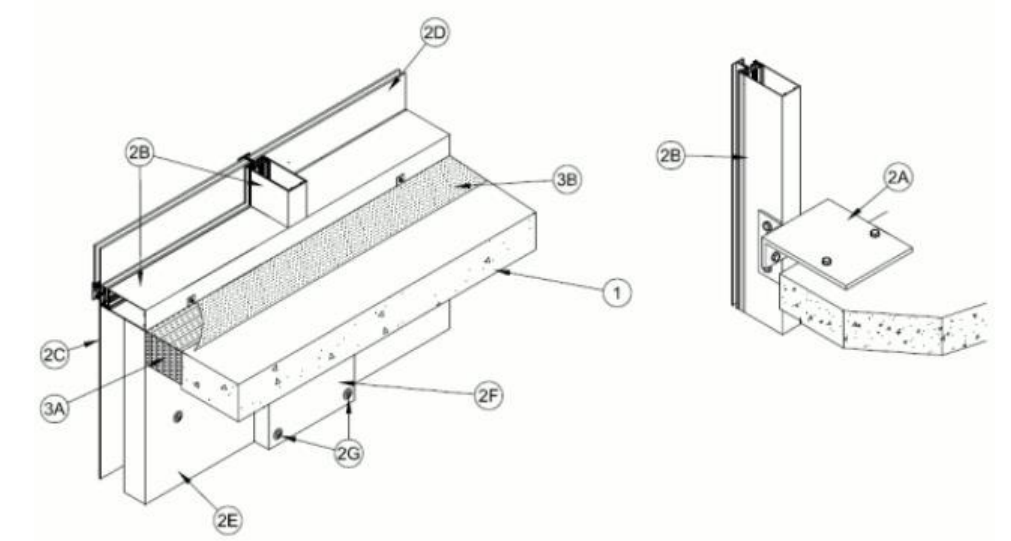 2D
2B
3B
1
2C
3A
2F
2G
2E
2B
2A