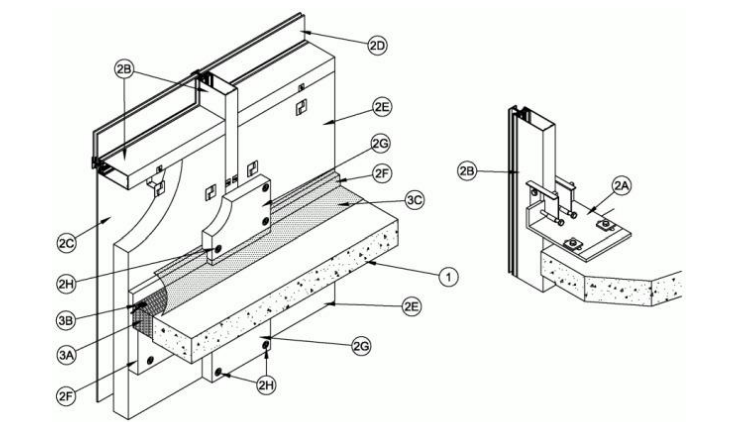 2D
2B
2E
2G
2F
3C
2C
2H
1
3B
2E
3A
2G
2F
2H
2B
2A