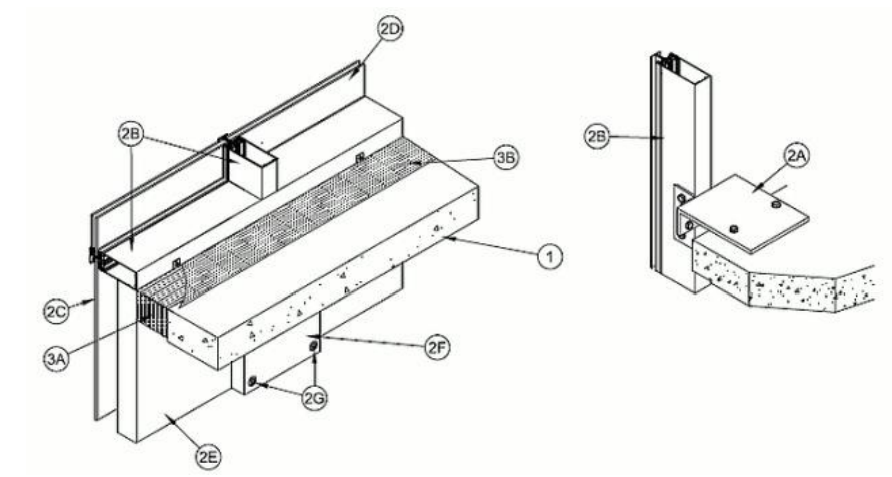 2D
2B
3B
1
2C
3A
2F
2G
2E
2B
2A