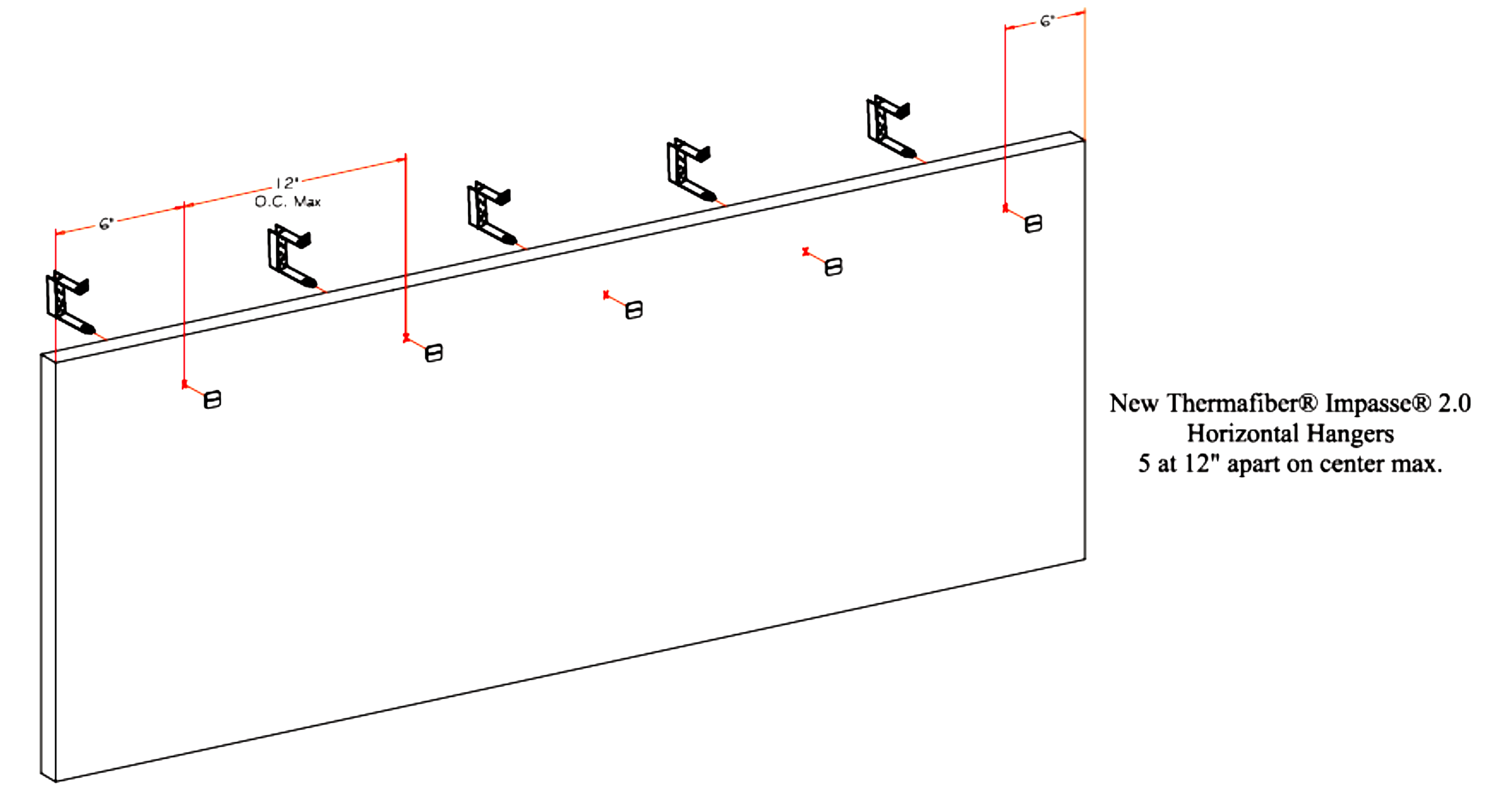 6"

12"
O.C. Max

6"

New Thermafiber® Impasse® 2.0
Horizontal Hangers
5 at 12" apart on center max.