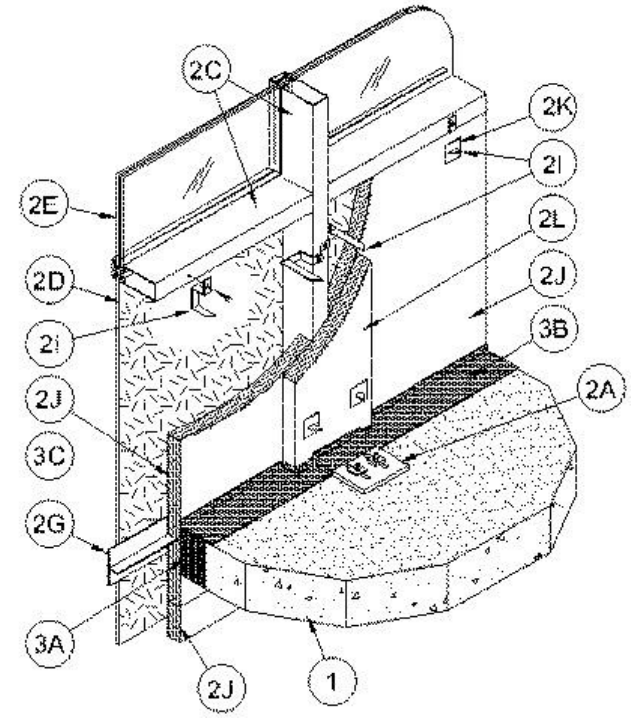 2C
2K
2I
2E
2L
2D
2J
2I
3B
2J
2A
3C
2G
3A
2J
1