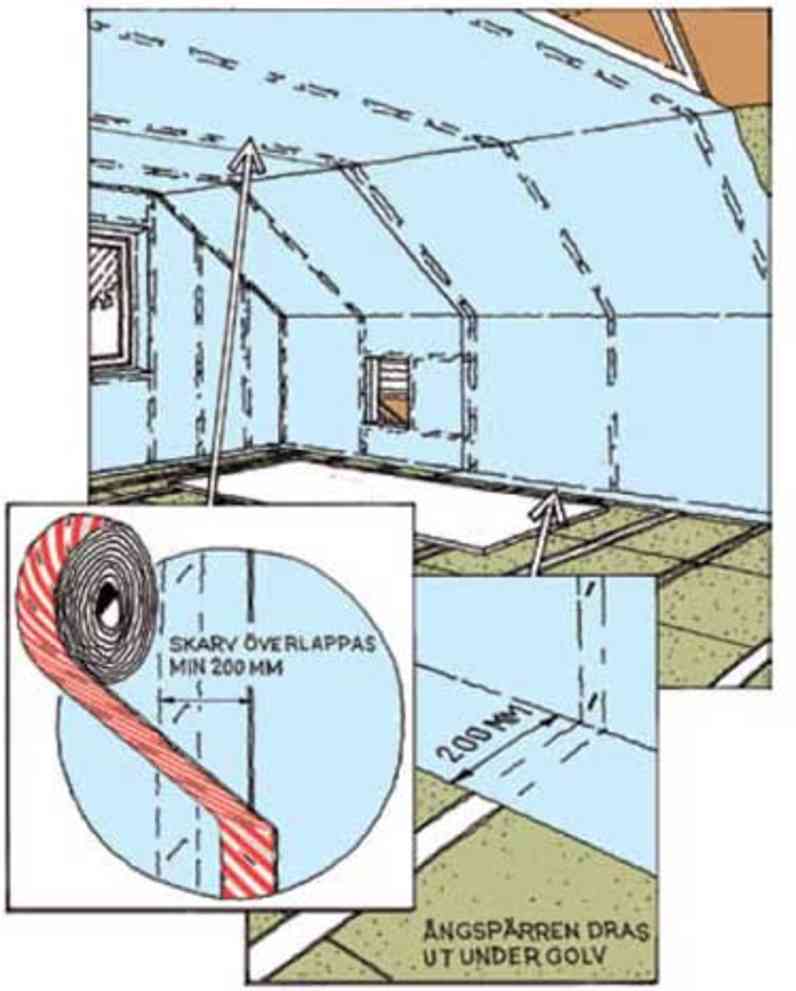 SKARV ÖVERLAPPAS MIN 200 MM

200 MM

ÅNGSPÄRREN DRAS UT UNDER GOLV